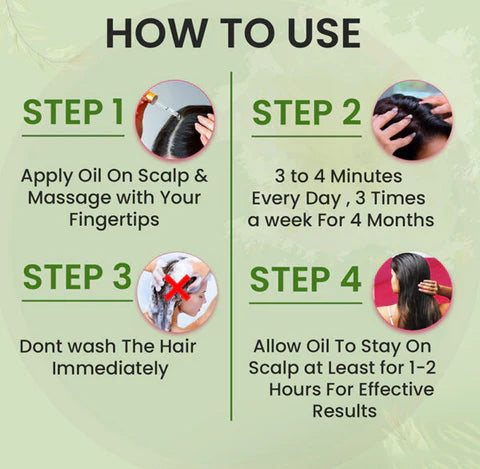 HOW TO USE

STEP 1

Apply Oil On Scalp & Massage with Your Fingertips

STEP 2

3 to 4 Minutes Every Day , 3 Times a week For 4 Months

STEP 3

Dont wash The Hair Immediately

STEP 4

Allow Oil To Stay On Scalp at Least for 1-2 Hours For Effective Results